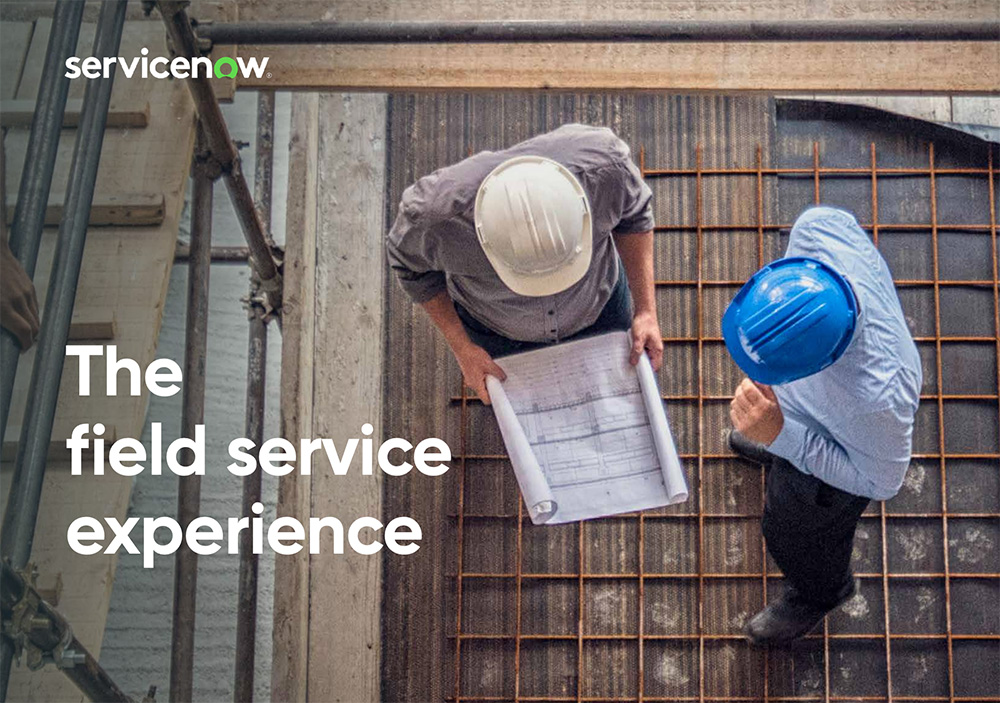 servicenow

The field service experience